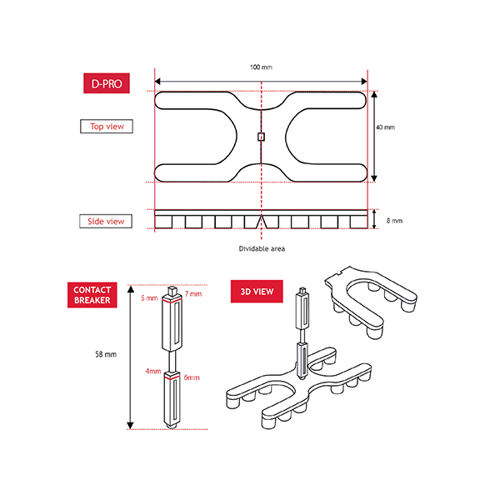 D-PRO

100 mm

Top view

40 mm

Side view

8 mm

Dividable area

CONTACT BREAKER

5 mm

7 mm

58 mm

4mm

6mm

3D VIEW