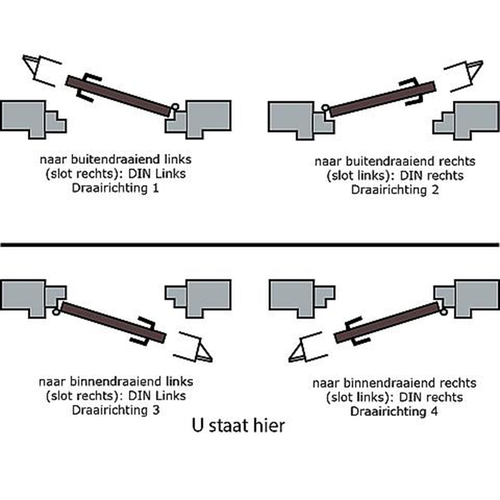 naar buitendraaiend links
(slot rechts): DIN Links
Draairichting 1

naar buitendraaiend rechts
(slot links): DIN rechts
Draairichting 2

naar binnendraaiend links
(slot rechts): DIN Links
Draairichting 3

naar binnendraaiend rechts
(slot links): DIN rechts
Draairichting 4

U staat hier