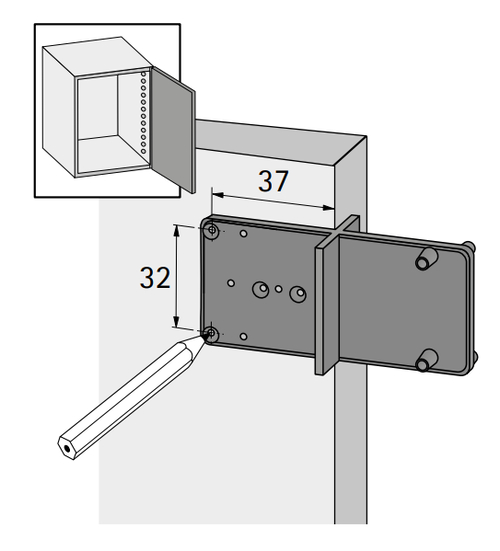 37
32