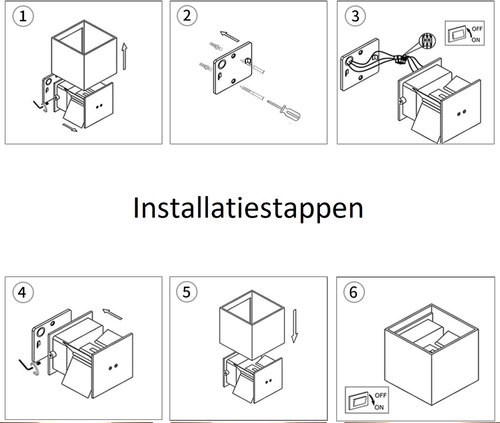 1

2

3

OFF
ON

Installatiestappen

4

5

6

OFF
ON